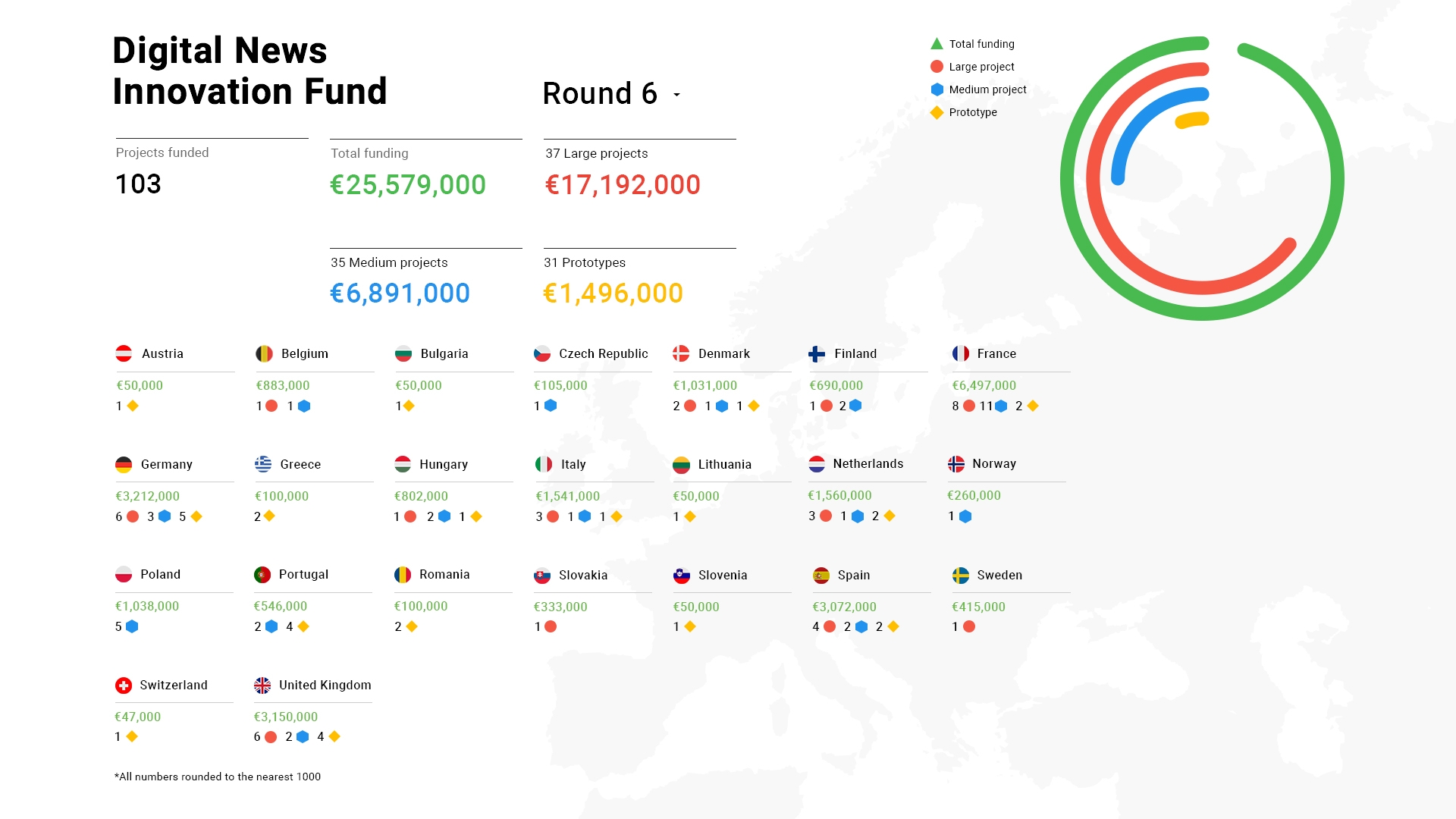 Digital News Innovation Fund

Round 6

Total funding
Large project
Medium project
Prototype

Projects funded
103

Total funding
€25,579,000

37 Large projects
€17,192,000

35 Medium projects
€6,891,000

31 Prototypes
€1,496,000

Austria
€50,000
1

Belgium
€883,000
1 1

Bulgaria
€50,000
1

Czech Republic
€105,000
1

Denmark
€1,031,000
2 1 1

Finland
€690,000
1 2

France
€6,497,000
8 11 2

Germany
€3,212,000
6 3 5

Greece
€100,000
2

Hungary
€802,000
1 2 1

Italy
€1,541,000
3 1 1

Lithuania
€50,000
1

Netherlands
€1,560,000
3 1 2

Norway
€260,000
1

Poland
€1,038,000
5

Portugal
€546,000
2 4

Romania
€100,000
2

Slovakia
€333,000
1

Slovenia
€50,000
1

Spain
€3,072,000
4 2 2

Sweden
€415,000
1

Switzerland
€47,000
1

United Kingdom
€3,150,000
6 2 4

*All numbers rounded to the nearest 1000